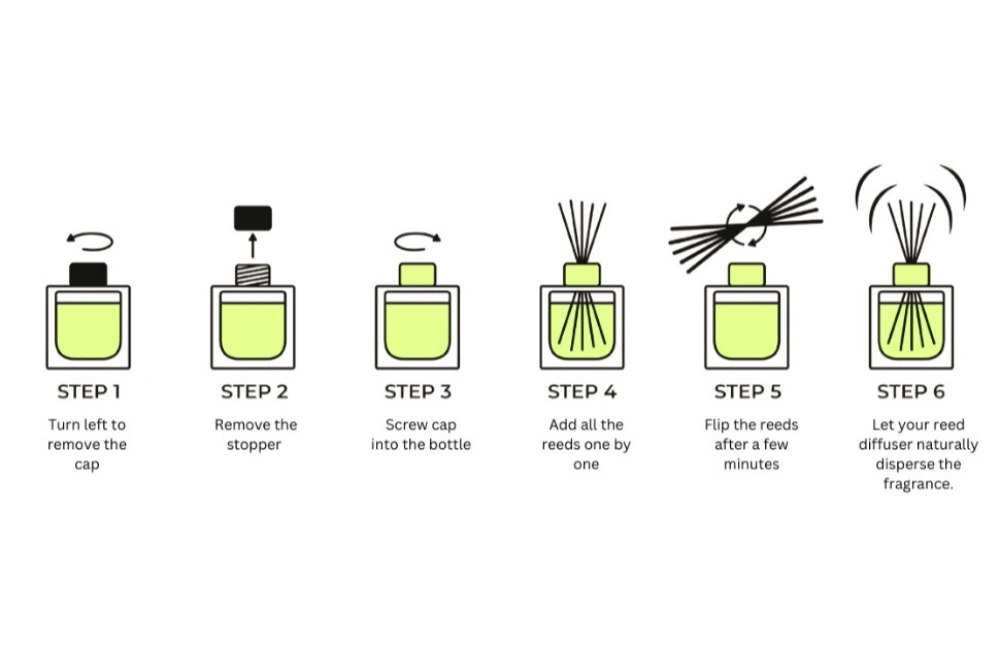 STEP 1
Turn left to remove the cap

STEP 2
Remove the stopper

STEP 3
Screw cap into the bottle

STEP 4
Add all the reeds one by one

STEP 5
Flip the reeds after a few minutes

STEP 6
Let your reed diffuser naturally disperse the fragrance.